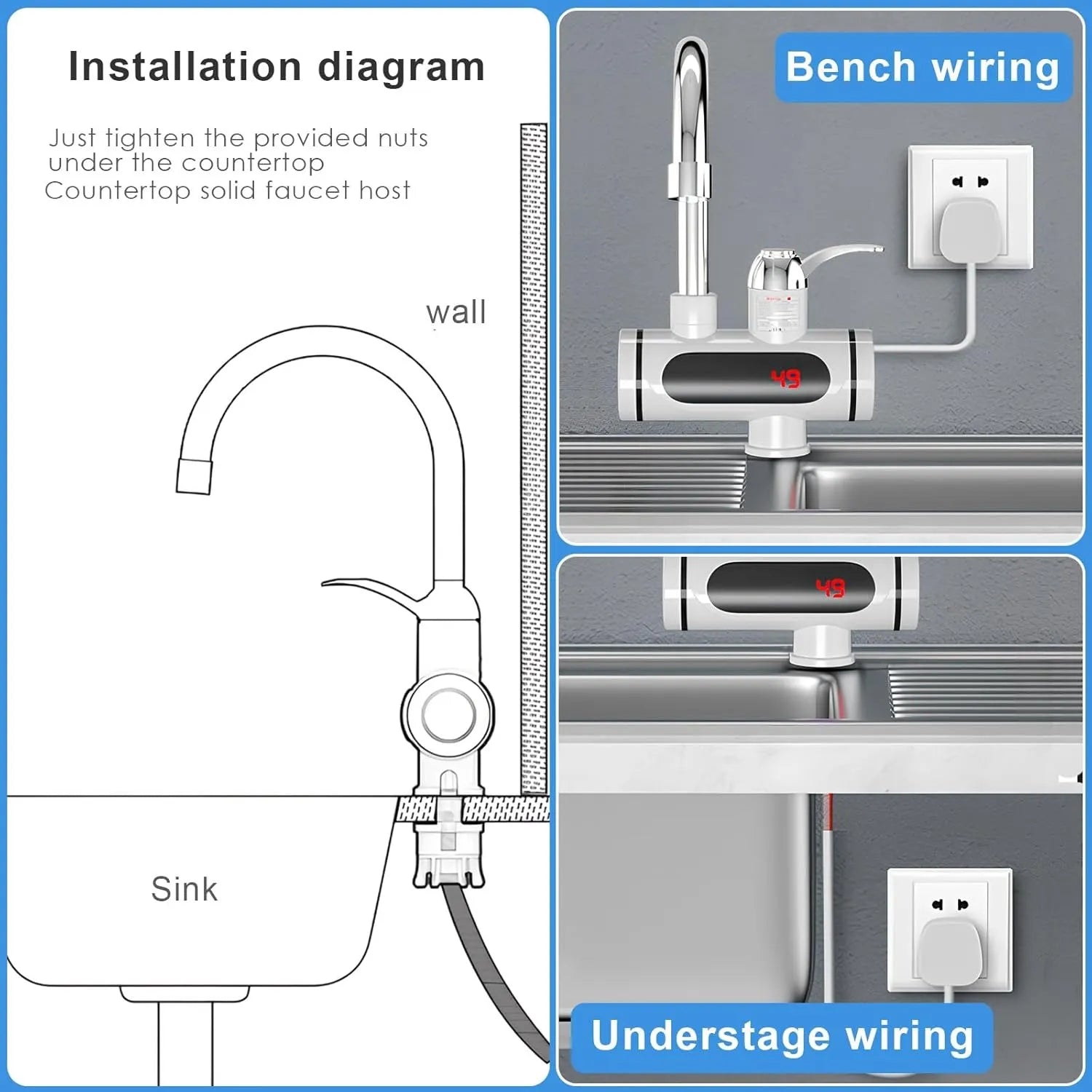 Installation diagram

Just tighten the provided nuts under the countertop
Countertop solid faucet host

wall

Sink

Bench wiring

49

49

Understage wiring