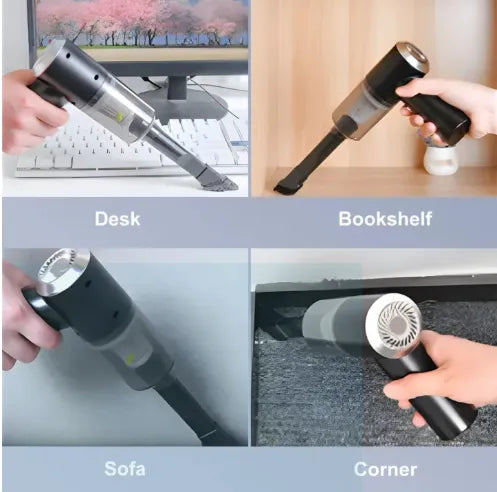 Desk

Bookshelf

Sofa

Corner